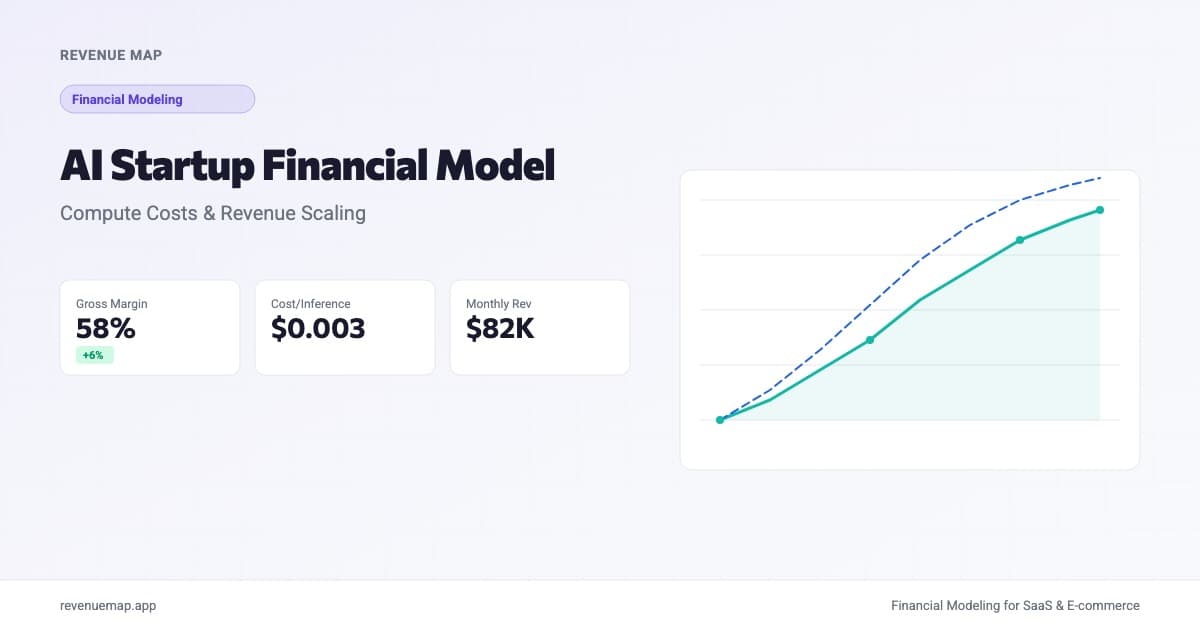 REVENUE MAP

Financial Modeling

AI Startup Financial Model

Compute Costs & Revenue Scaling

Gross Margin
58%
+6%

Cost/Inference
$0.003

Monthly Rev
$82K

revenuemap.app

Financial Modeling for SaaS & E-commerce